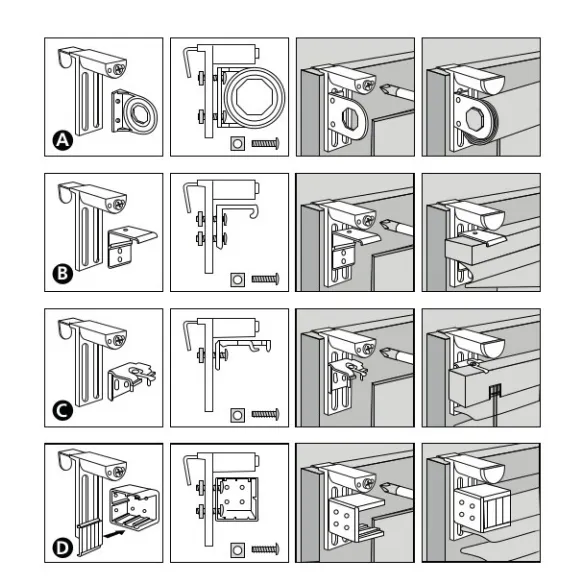 A

B

C

D