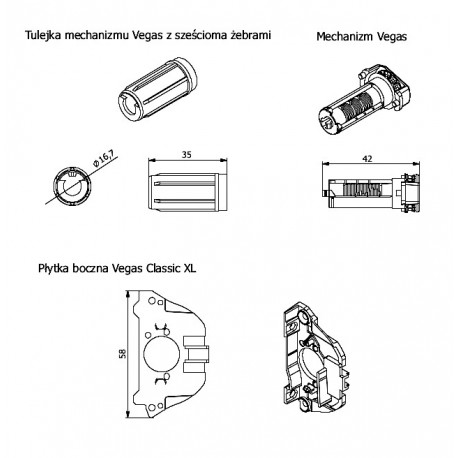 Tulejka mechanizmu Vegas z sześcioma żebrami

Mechanizm Vegas

Ø16,7

35

42

Płytka boczna Vegas Classic XL

58