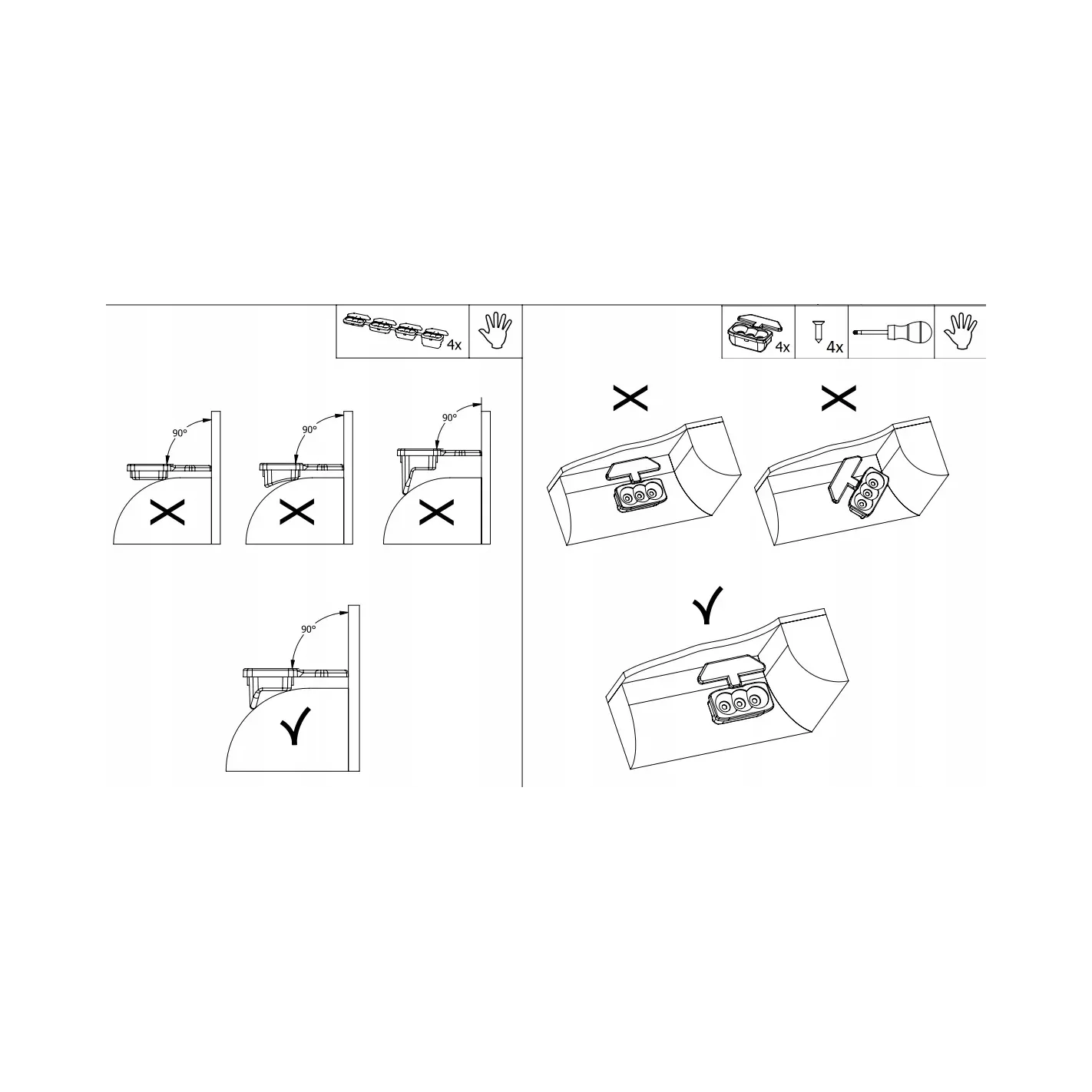 4x

90°

90°

90°

90°

4x

4x